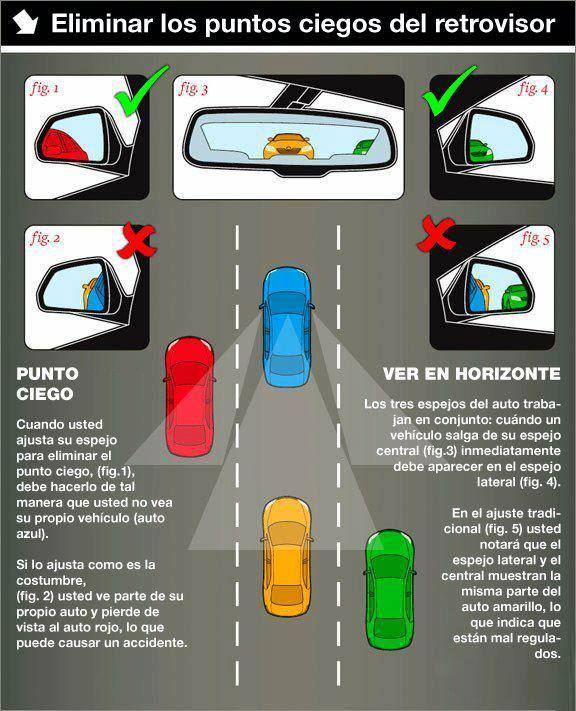 Eliminar los puntos ciegos del retrovisor

fig. 1

fig. 3

fig. 4

fig. 2

fig. 5

PUNTO CIEGO

Cuando usted ajusta su espejo para eliminar el punto ciego, (fig.1), debe hacerlo de tal manera que usted no vea su propio vehículo (auto azul).

Si lo ajusta como es la costumbre, (fig. 2) usted ve parte de su propio auto y pierde de vista al auto rojo, lo que puede causar un accidente.

VER EN HORIZONTE

Los tres espejos del auto trabajan en conjunto: cuándo un vehículo salga de su espejo central (fig.3) inmediatamente debe aparecer en el espejo lateral (fig. 4).

En el ajuste tradicional (fig. 5) usted notará que el espejo lateral y el central muestran la misma parte del auto amarillo, lo que indica que están mal regulados.